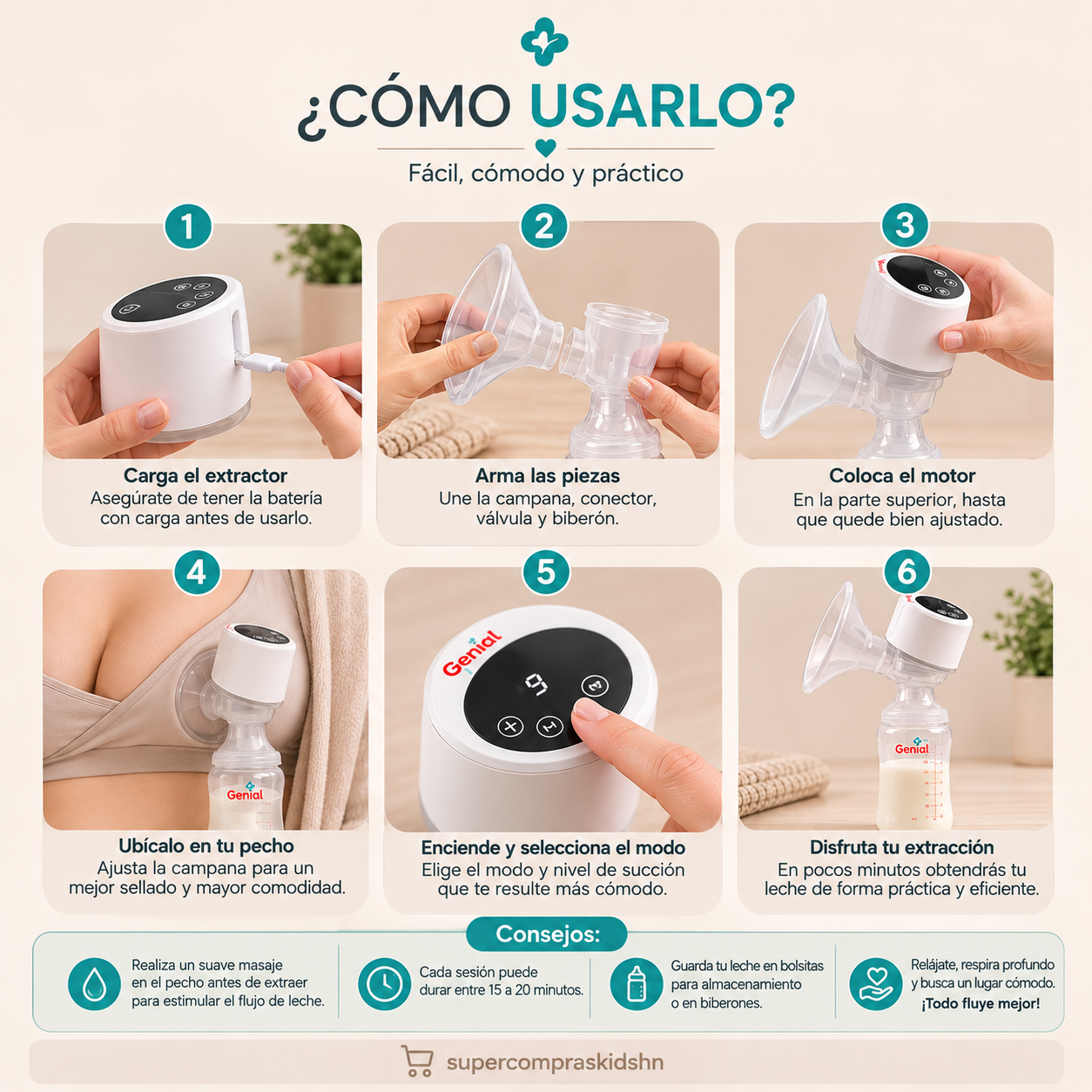 ¿CÓMO USARLO?

Fácil, cómodo y práctico

1

Carga el extractor
Asegúrate de tener la batería con carga antes de usarlo.

2

Arma las piezas
Une la campana, conector, válvula y biberón.

3

Coloca el motor
En la parte superior, hasta que quede bien ajustado.

4

Genial

Ubícalo en tu pecho
Ajusta la campana para un mejor sellado y mayor comodidad.

5

Genial

Enciende y selecciona el modo
Elige el modo y nivel de succión que te resulte más cómodo.

6

Genial

Disfruta tu extracción
En pocos minutos obtendrás tu leche de forma práctica y eficiente.

Consejos:

Realiza un suave masaje en el pecho antes de extraer para estimular el flujo de leche.

Cada sesión puede durar entre 15 a 20 minutos.

Guarda tu leche en bolsitas para almacenamiento o en biberones.

Relájate, respira profundo y busca un lugar cómodo. ¡Todo fluye mejor!

supercompraskidshn